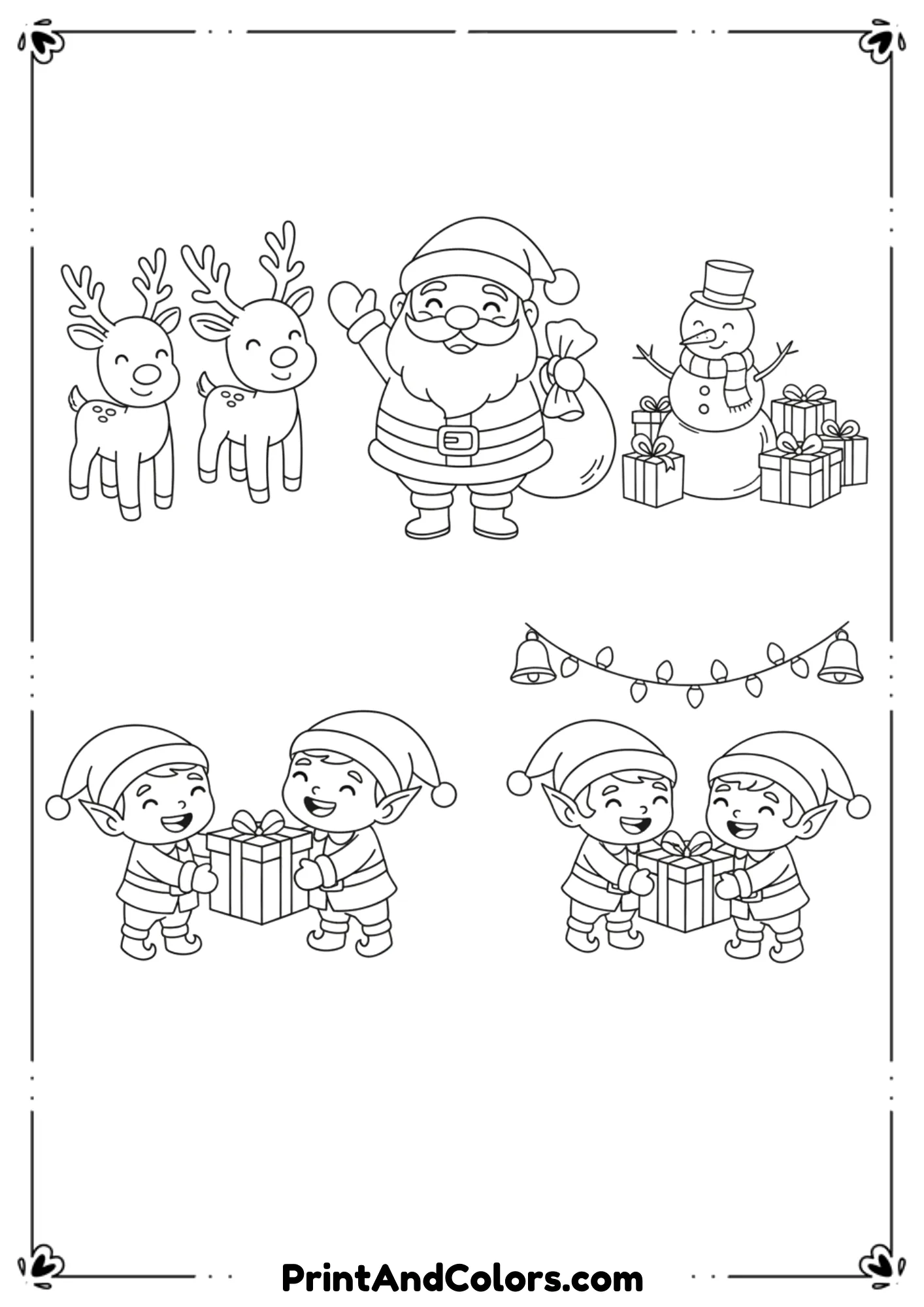 PrintAndColors.com