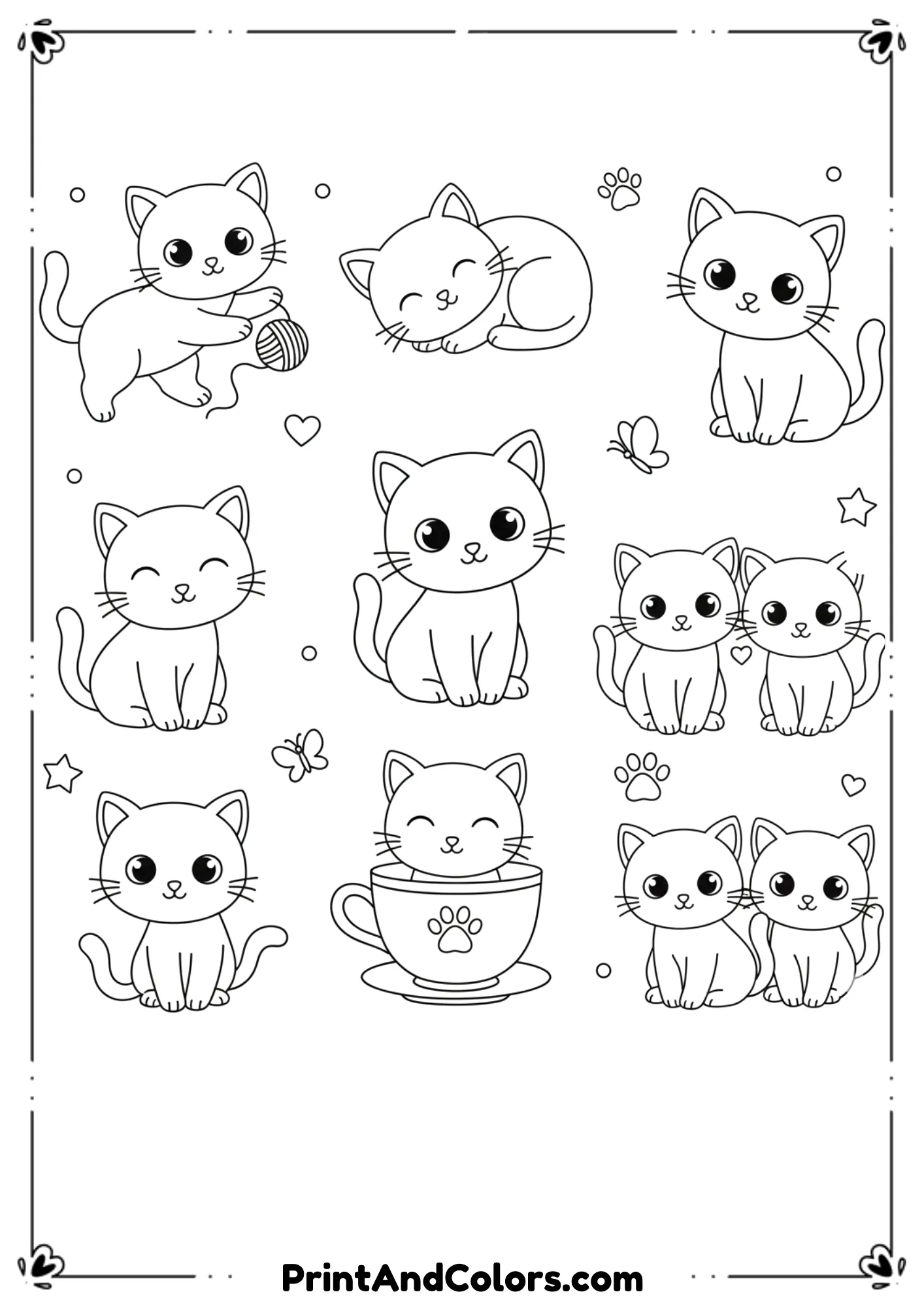 PrintAndColors.com