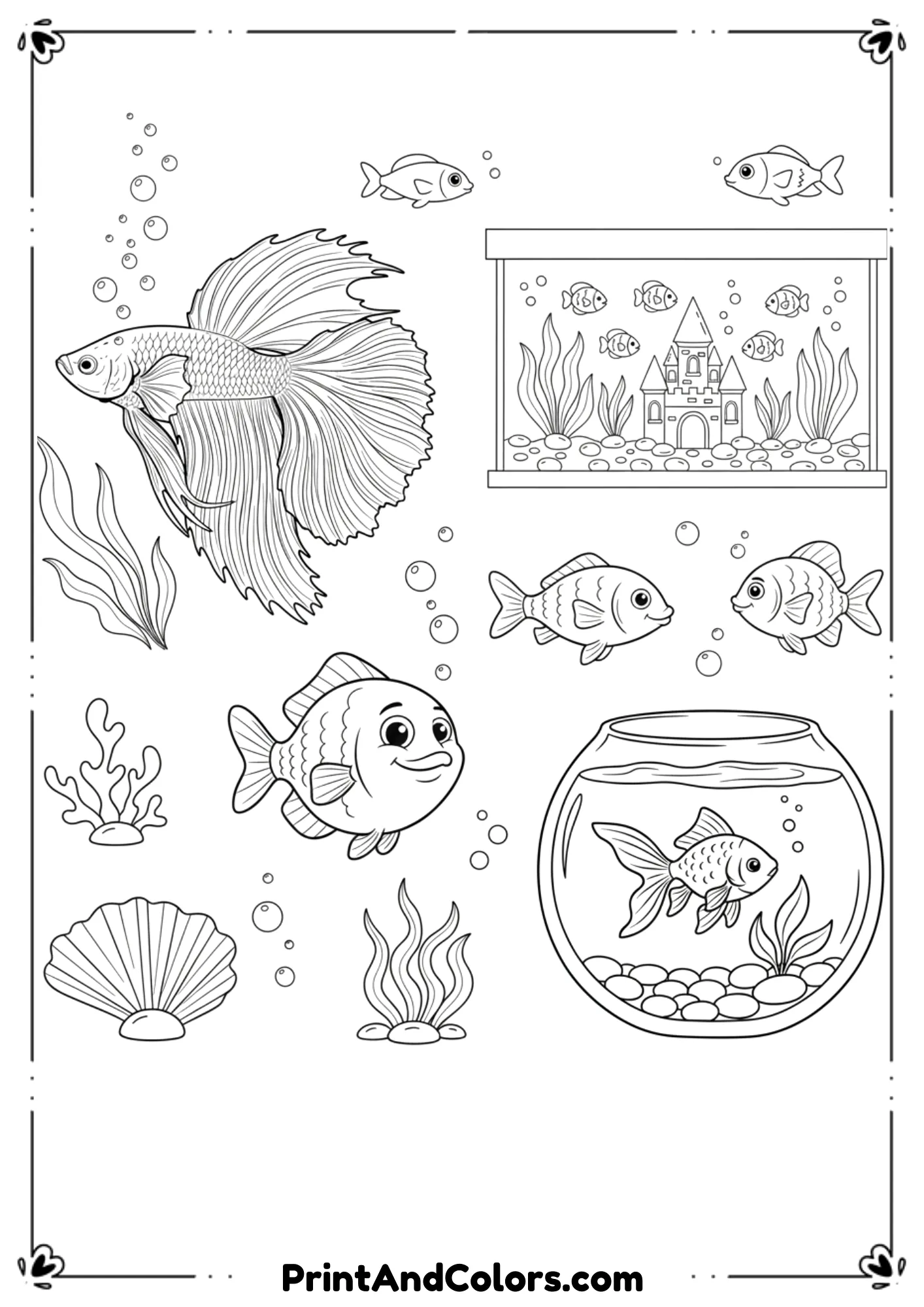 PrintAndColors.com