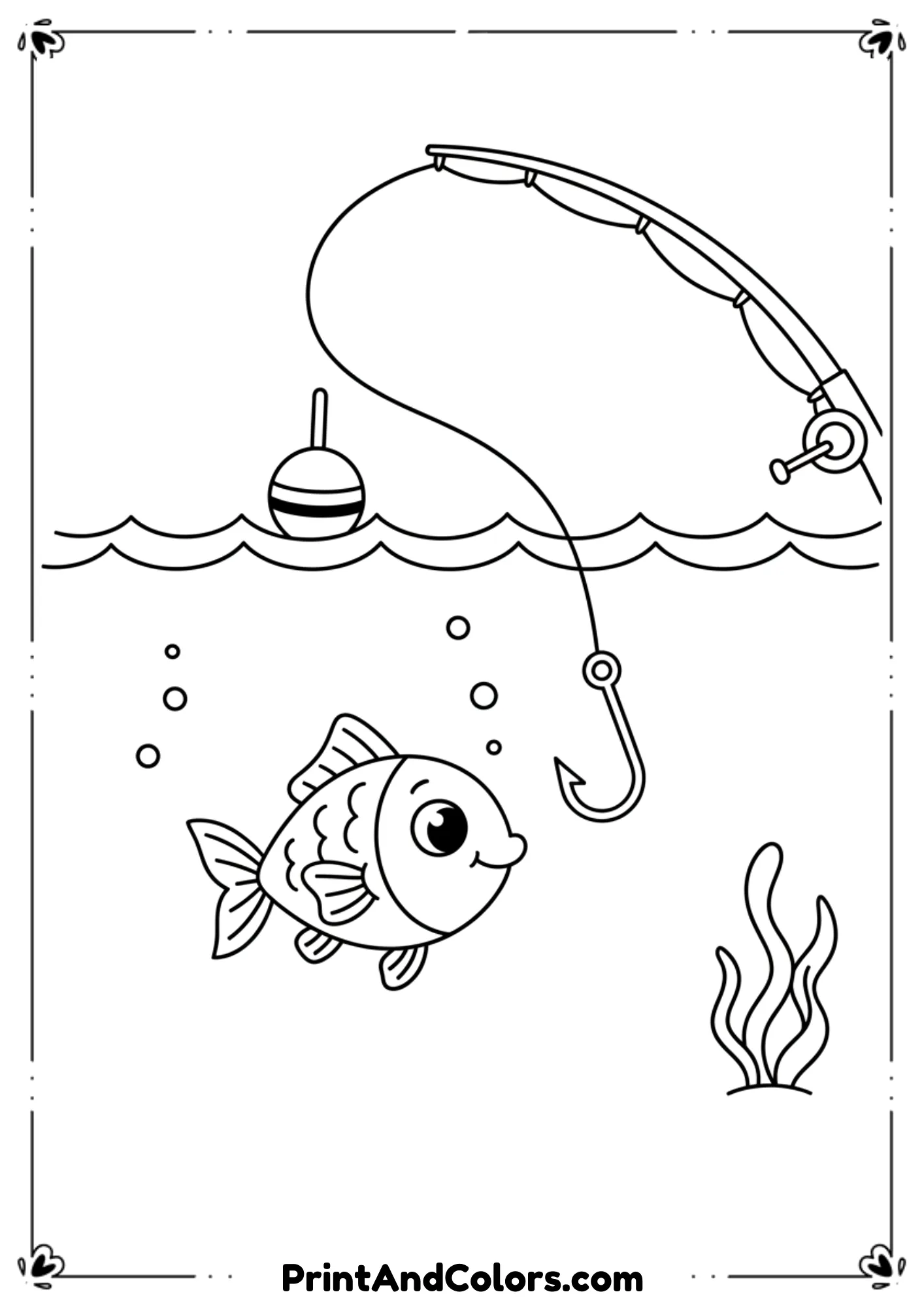 PrintAndColors.com