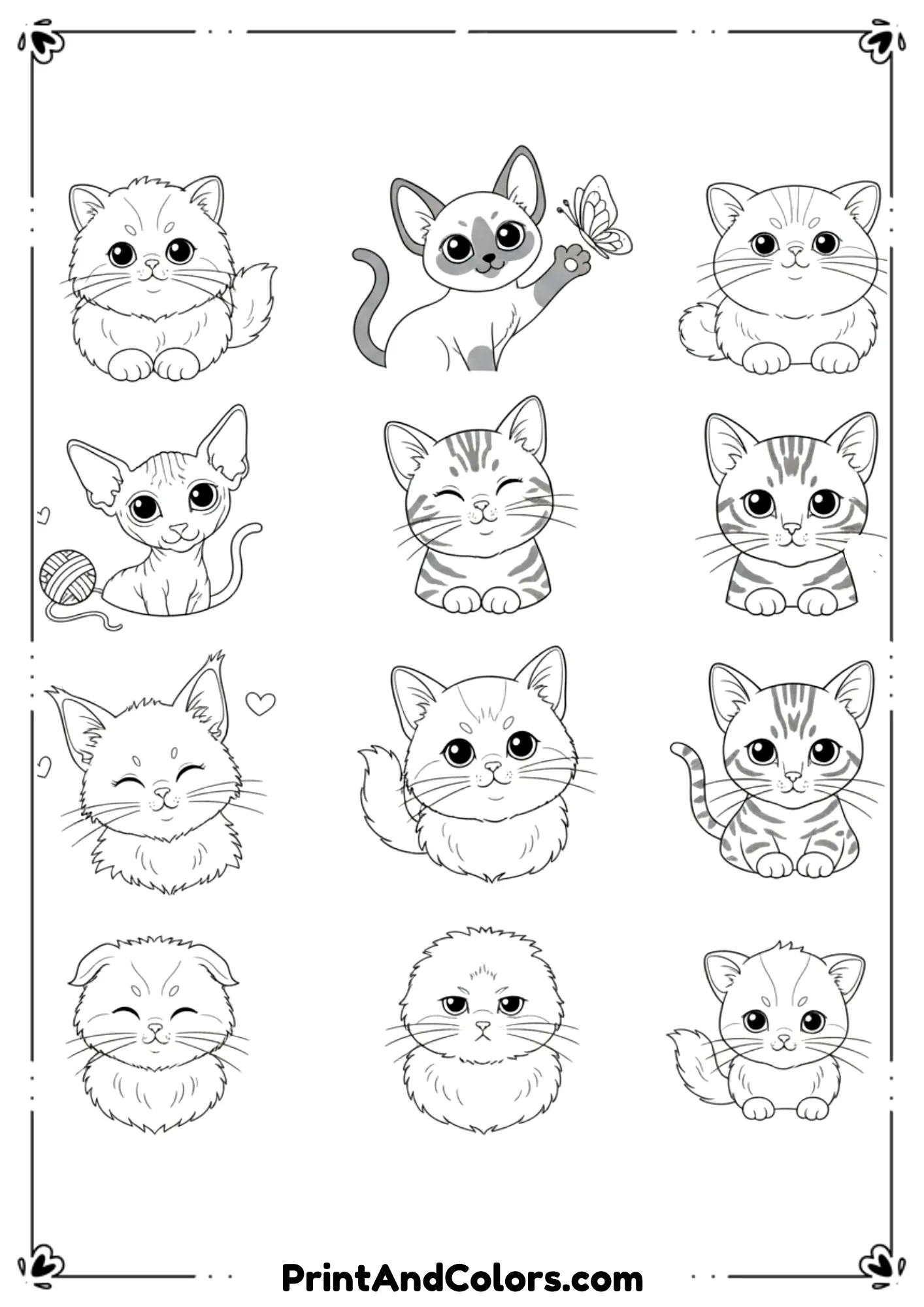 PrintAndColors.com